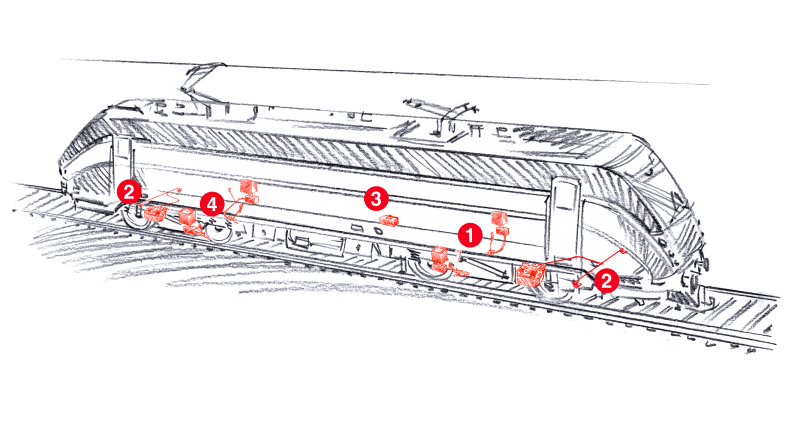 2
4
3
1
2